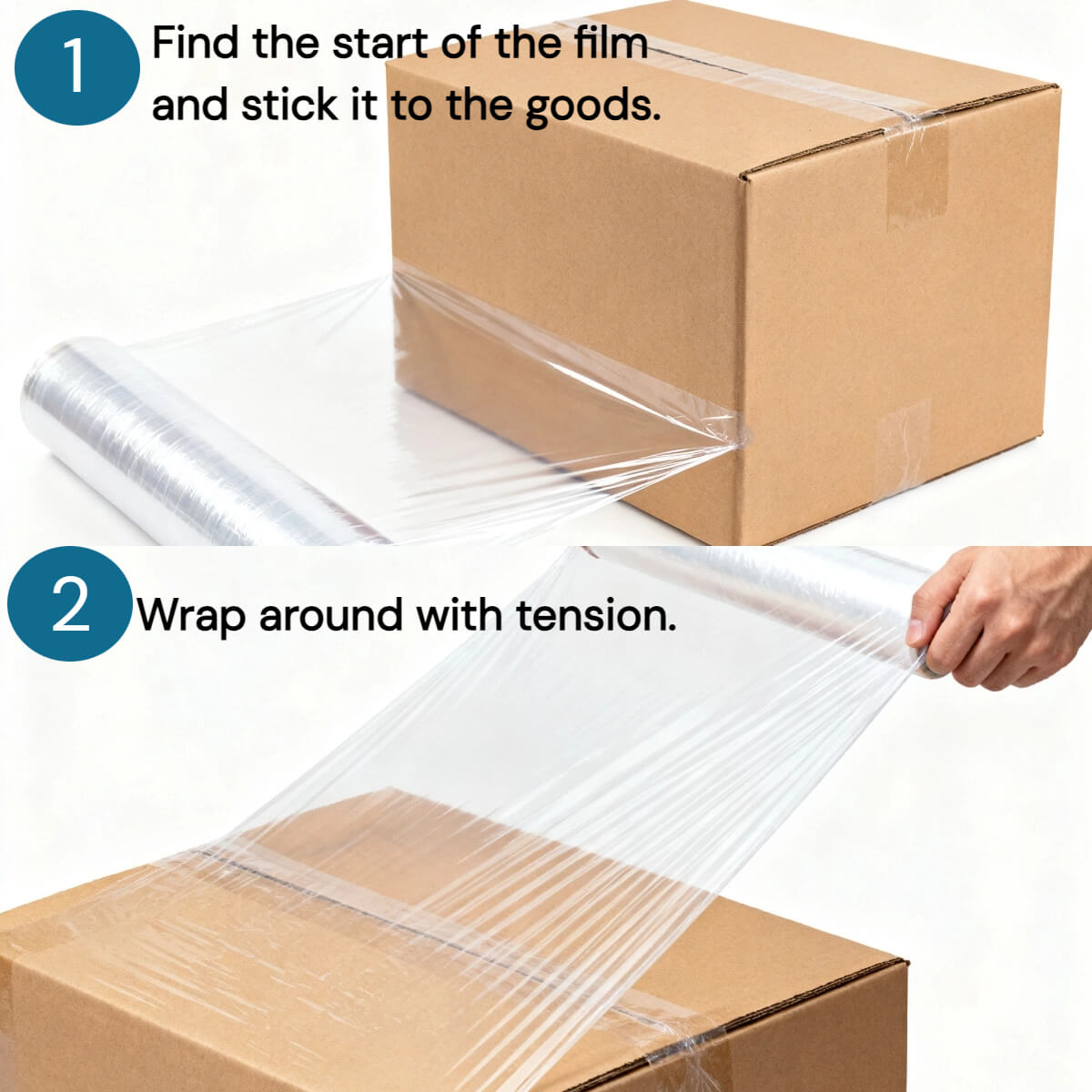 1 Find the start of the film and stick it to the goods.

2 Wrap around with tension.